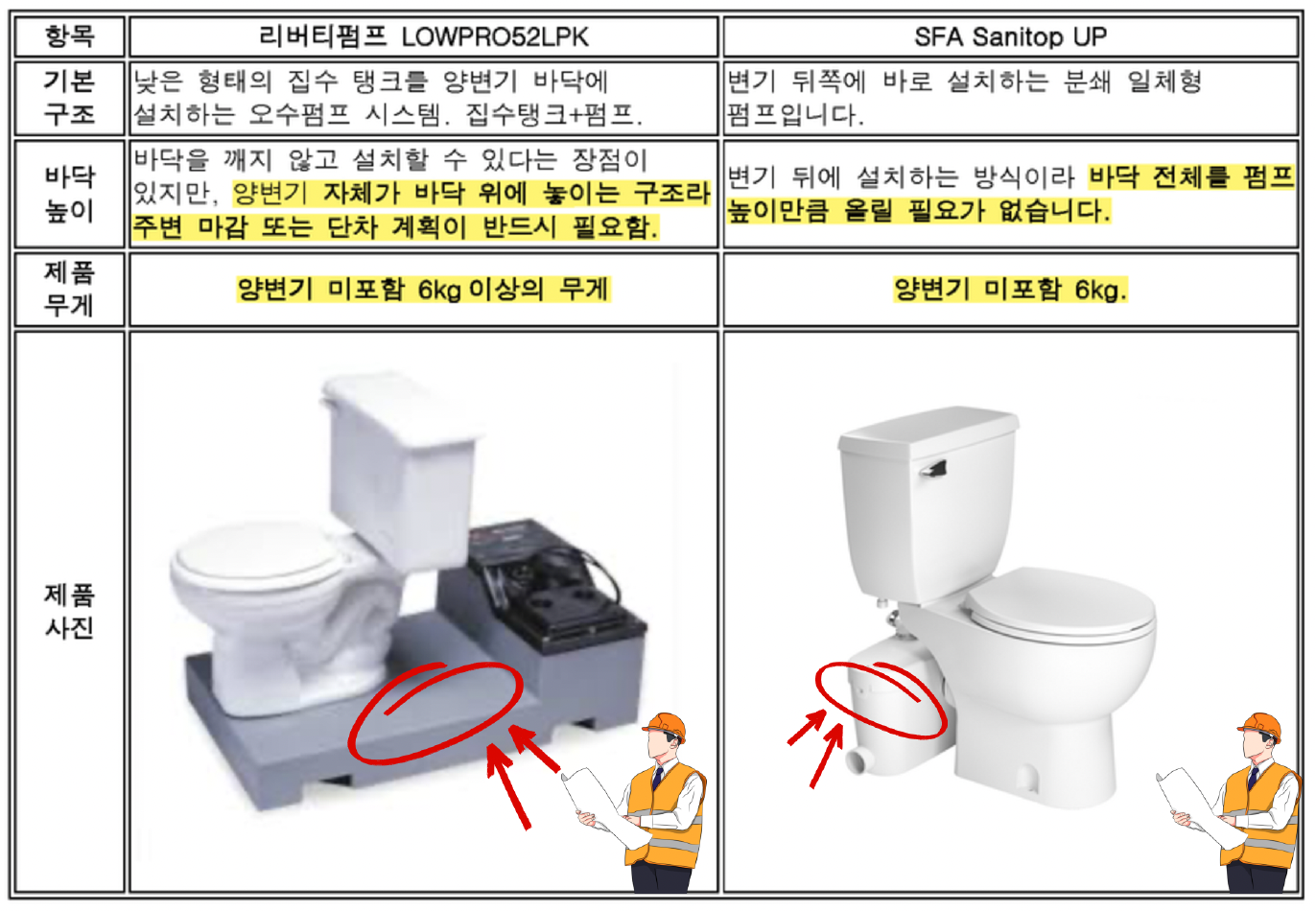 | 항목 | 리버티펌프 LOWPRO52LPK | SFA Sanitop UP |
|---|---|---|
| 기본 구조 | 낮은 형태의 집수 탱크를 양변기 바닥에 설치하는 오수펌프 시스템. 집수탱크+펌프. | 변기 뒤쪽에 바로 설치하는 분쇄 일체형 펌프입니다. |
| 바닥 높이 | 바닥을 깨지 않고 설치할 수 있다는 장점이 있지만, 양변기 자체가 바닥 위에 놓이는 구조라 주변 마감 또는 단차 계획이 반드시 필요함. | 변기 뒤에 설치하는 방식이라 바닥 전체를 펌프 높이만큼 올릴 필요가 없습니다. |
| 제품 무게 | 양변기 미포함 6kg 이상의 무게 | 양변기 미포함 6kg. |
| 제품 사진 | | |