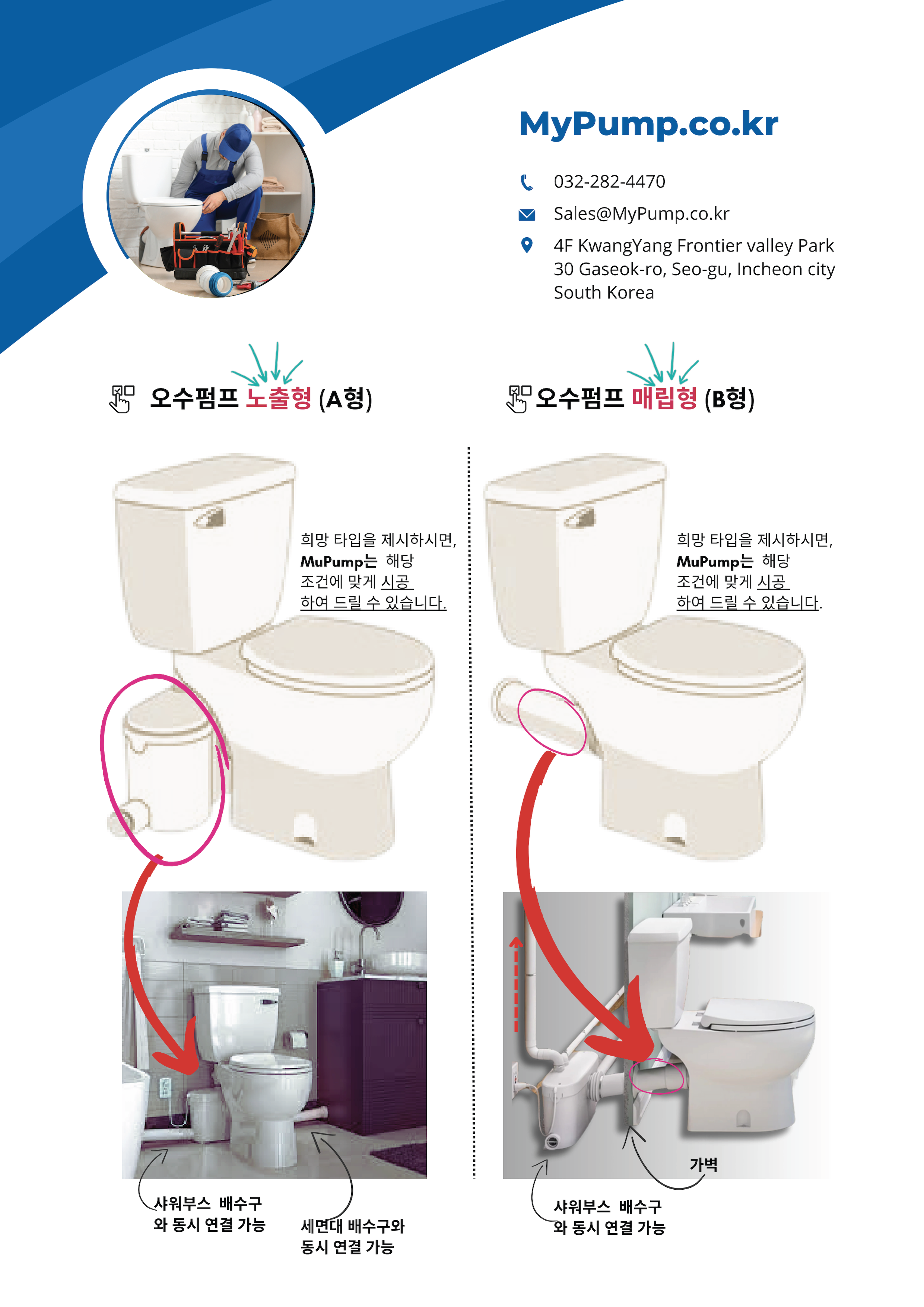 MyPump.co.kr

032-282-4470

Sales@MyPump.co.kr

4F KwangYang Frontier valley Park
30 Gaseok-ro, Seo-gu, Incheon city
South Korea

오수펌프 노출형 (A형)

희망 타입을 제시하시면, MuPump는 해당 조건에 맞게 시공 하여 드릴 수 있습니다.

샤워부스 배수구 와 동시 연결 가능

세면대 배수구와 동시 연결 가능

오수펌프 매립형 (B형)

희망 타입을 제시하시면, MuPump는 해당 조건에 맞게 시공 하여 드릴 수 있습니다.

가벽

샤워부스 배수구 와 동시 연결 가능